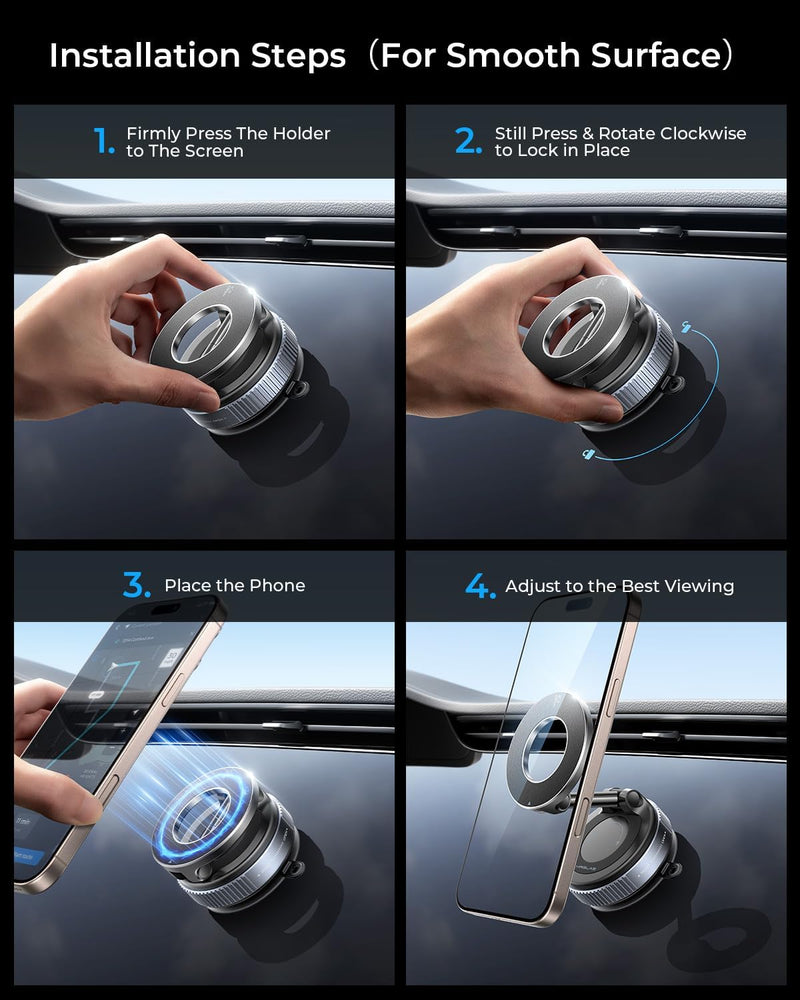 Installation Steps（For Smooth Surface）

1. Firmly Press The Holder to The Screen

2. Still Press & Rotate Clockwise to Lock in Place

3. Place the Phone

4. Adjust to the Best Viewing